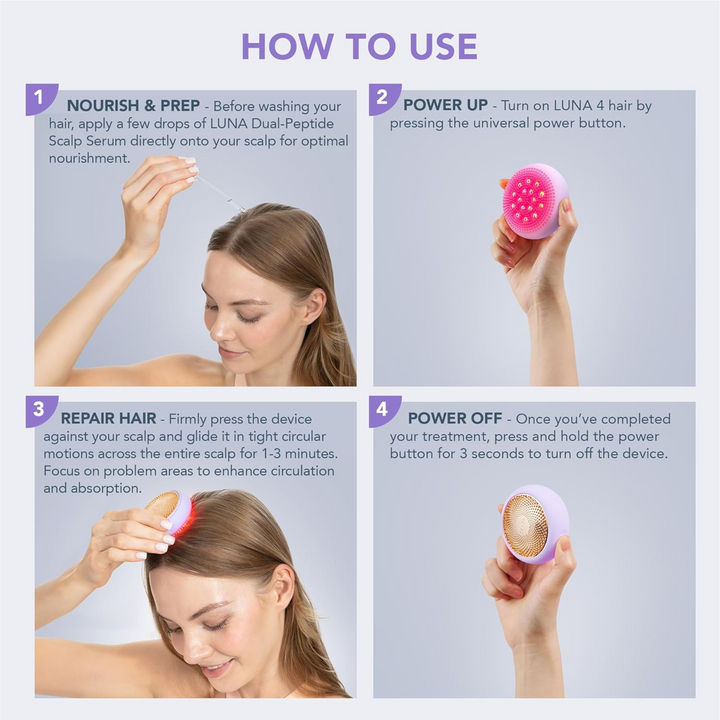 HOW TO USE

1 NOURISH & PREP - Before washing your hair, apply a few drops of LUNA Dual-Peptide Scalp Serum directly onto your scalp for optimal nourishment.

2 POWER UP - Turn on LUNA 4 hair by pressing the universal power button.

3 REPAIR HAIR - Firmly press the device against your scalp and glide it in tight circular motions across the entire scalp for 1-3 minutes. Focus on problem areas to enhance circulation and absorption.

4 POWER OFF - Once you've completed your treatment, press and hold the power button for 3 seconds to turn off the device.