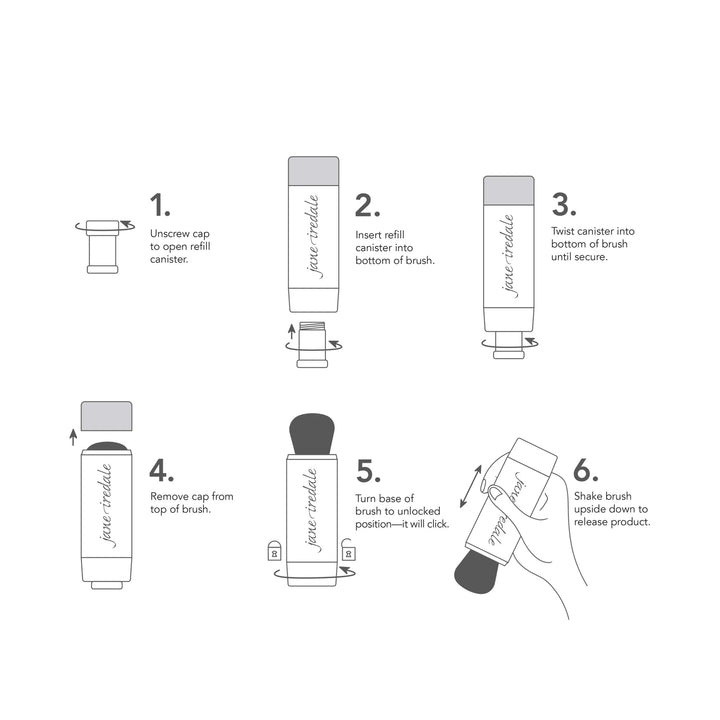 1.
Unscrew cap to open refill canister.

jane iredale

2.
Insert refill canister into bottom of brush.

jane iredale

3.
Twist canister into bottom of brush until secure.

jane iredale

4.
Remove cap from top of brush.

jane iredale

5.
Turn base of brush to unlocked position—it will click.

jane iredale

6.
Shake brush upside down to release product.