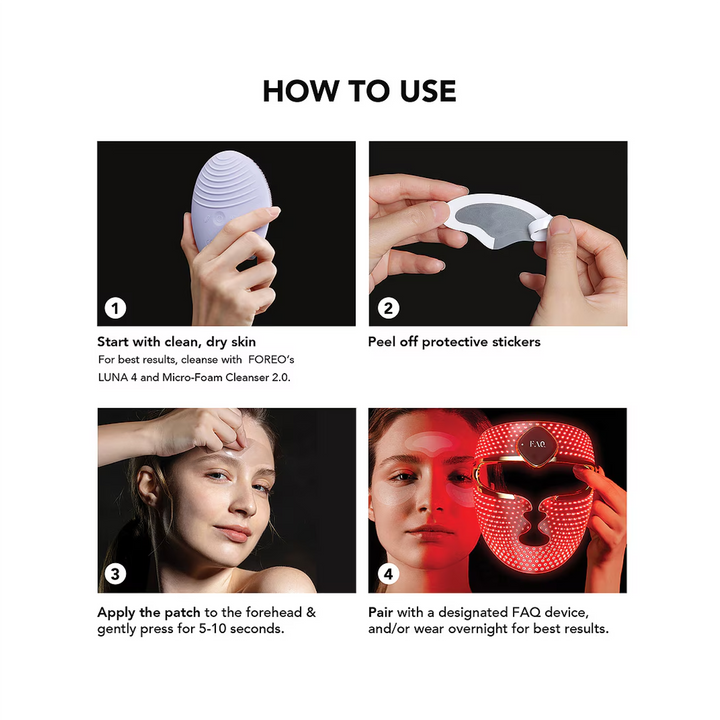 HOW TO USE

1

Start with clean, dry skin
For best results, cleanse with FOREO's LUNA 4 and Micro-Foam Cleanser 2.0.

2

Peel off protective stickers

3

Apply the patch to the forehead & gently press for 5-10 seconds.

FAQ

4

Pair with a designated FAQ device, and/or wear overnight for best results.