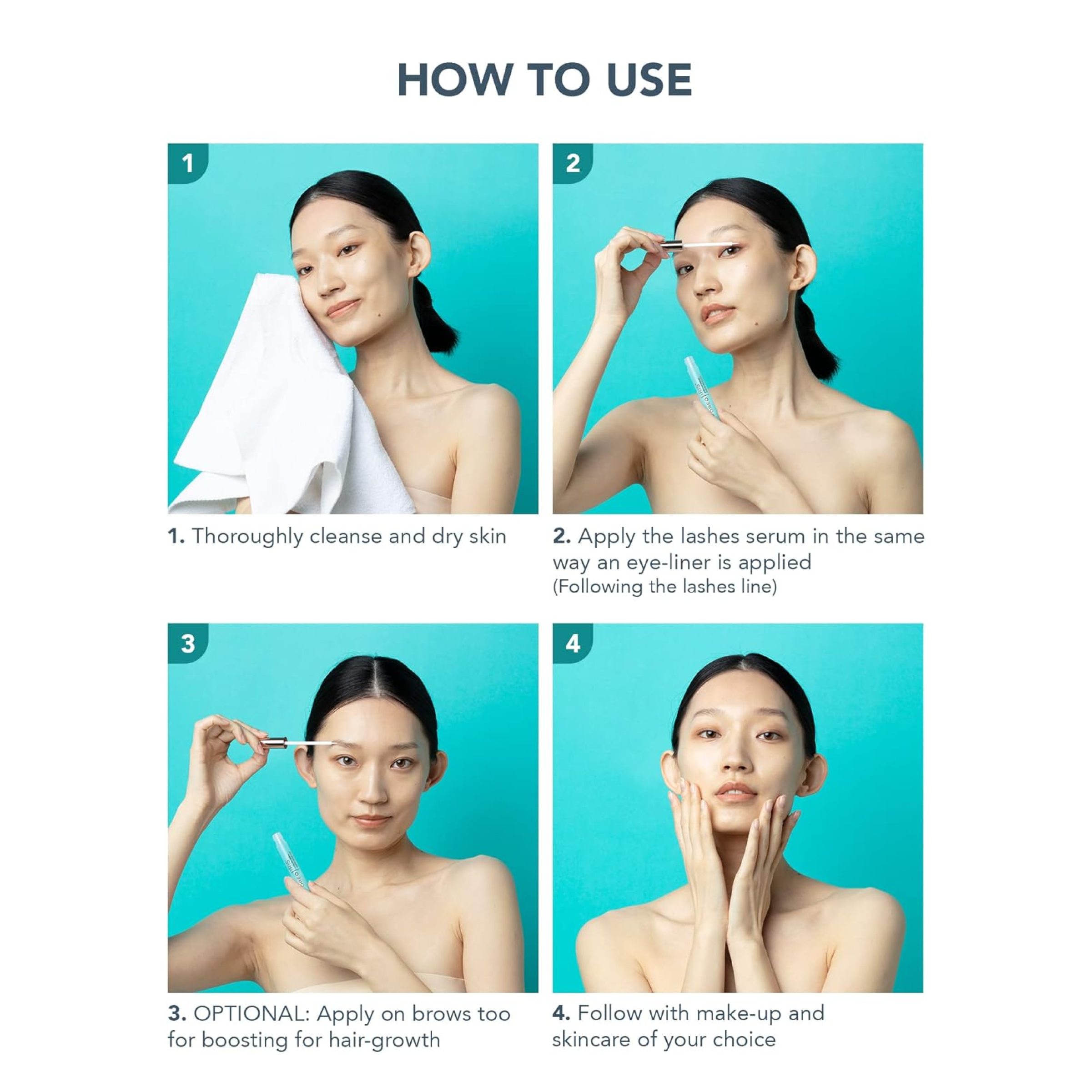 HOW TO USE

1

1. Thoroughly cleanse and dry skin

2

2. Apply the lashes serum in the same way an eye-liner is applied
(Following the lashes line)

3

3. OPTIONAL: Apply on brows too for boosting for hair-growth

4

4. Follow with make-up and skincare of your choice