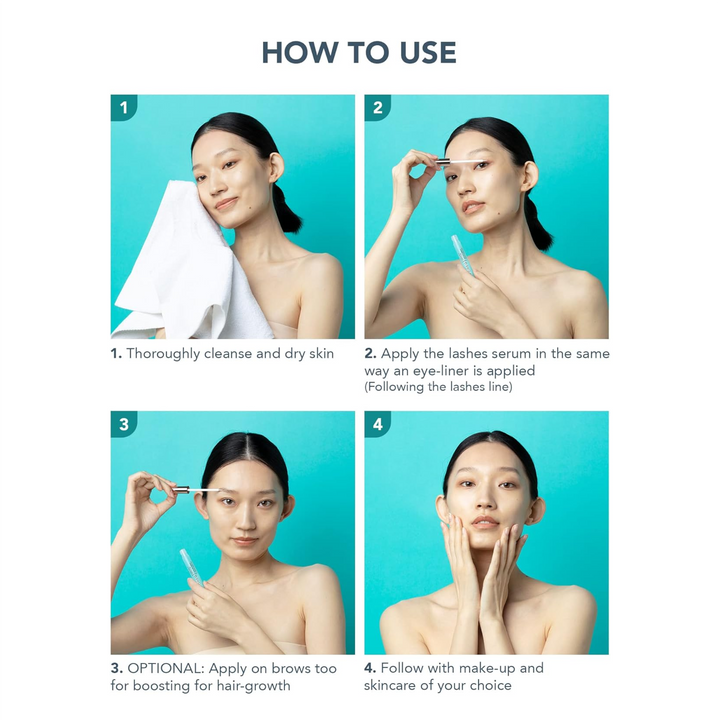 HOW TO USE

1

1. Thoroughly cleanse and dry skin

2

2. Apply the lashes serum in the same way an eye-liner is applied
(Following the lashes line)

3

3. OPTIONAL: Apply on brows too for boosting for hair-growth

4

4. Follow with make-up and skincare of your choice