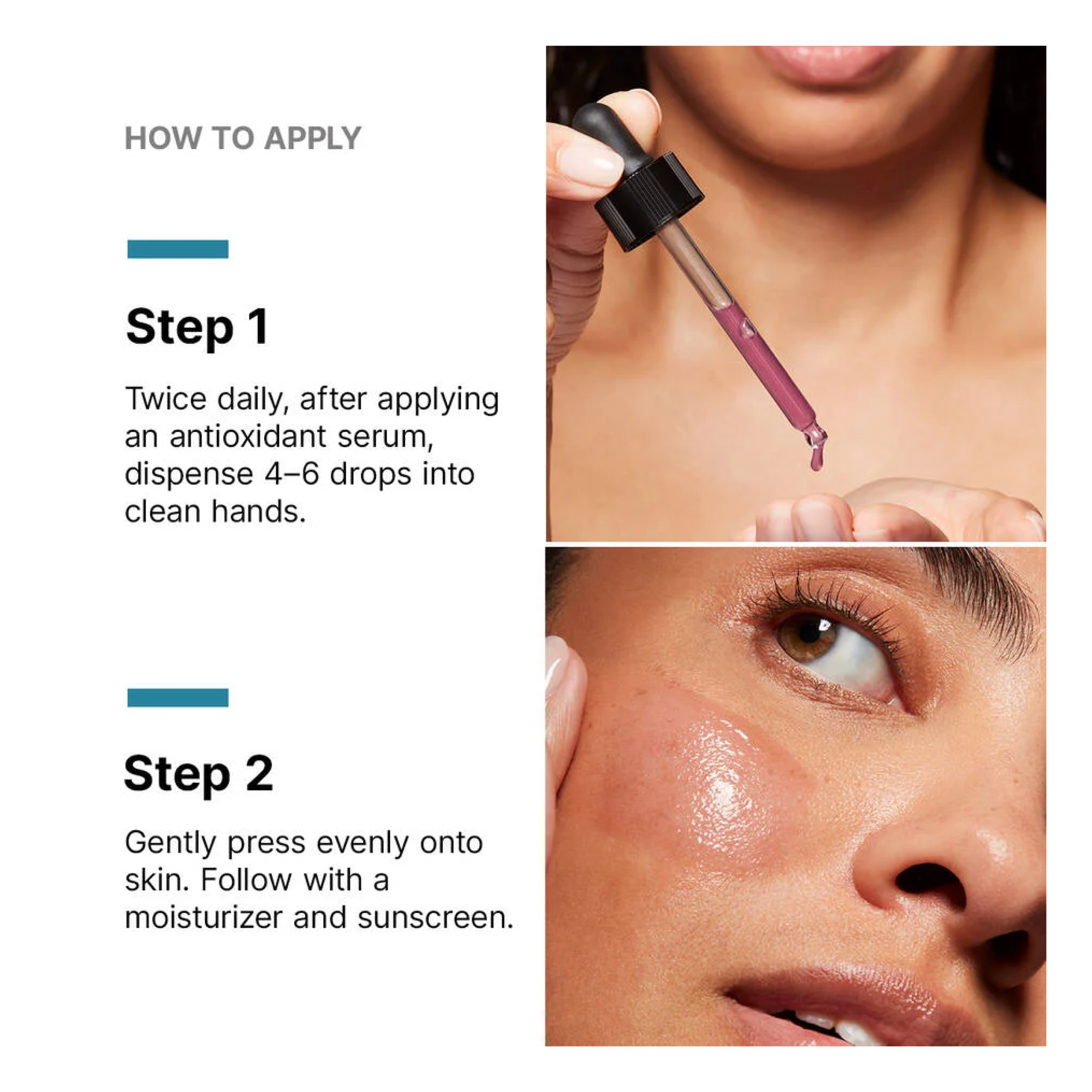 HOW TO APPLY

Step 1

Twice daily, after applying an antioxidant serum, dispense 4–6 drops into clean hands.

Step 2

Gently press evenly onto skin. Follow with a moisturizer and sunscreen.