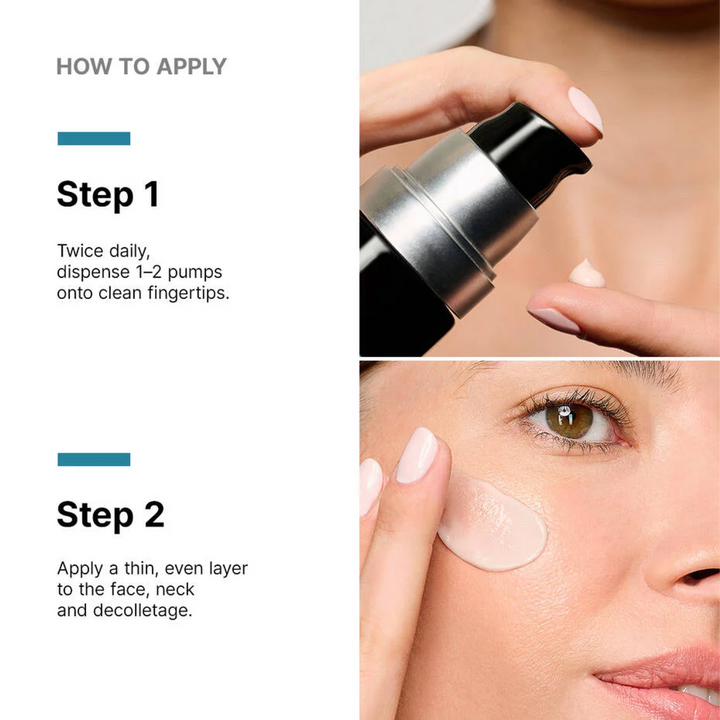 HOW TO APPLY

Step 1

Twice daily, dispense 1–2 pumps onto clean fingertips.

Step 2

Apply a thin, even layer to the face, neck and decolletage.