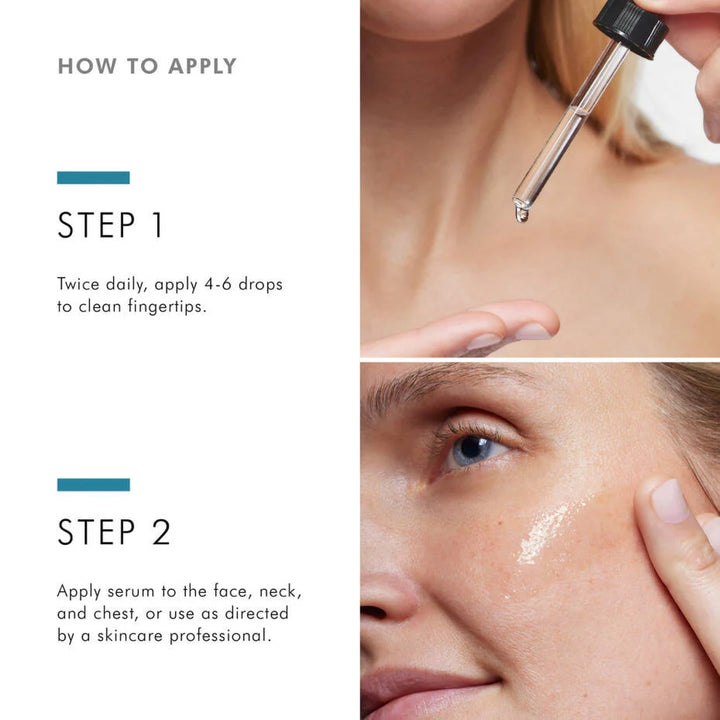 HOW TO APPLY

STEP 1

Twice daily, apply 4-6 drops to clean fingertips.

STEP 2

Apply serum to the face, neck, and chest, or use as directed by a skincare professional.