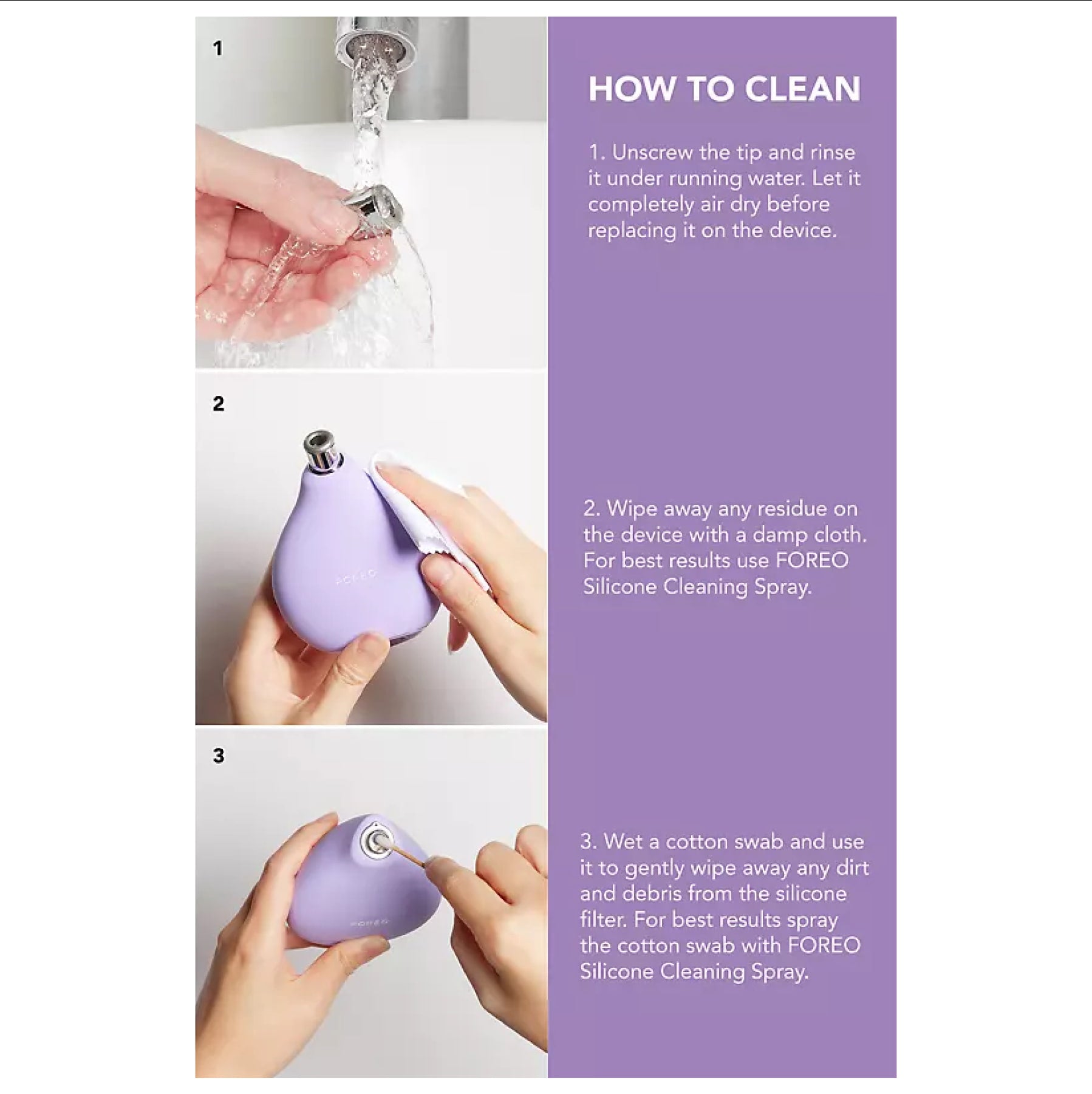 1

2

FOREO

3

FOREO

HOW TO CLEAN

1. Unscrew the tip and rinse it under running water. Let it completely air dry before replacing it on the device.

2. Wipe away any residue on the device with a damp cloth. For best results use FOREO Silicone Cleaning Spray.

3. Wet a cotton swab and use it to gently wipe away any dirt and debris from the silicone filter. For best results spray the cotton swab with FOREO Silicone Cleaning Spray.